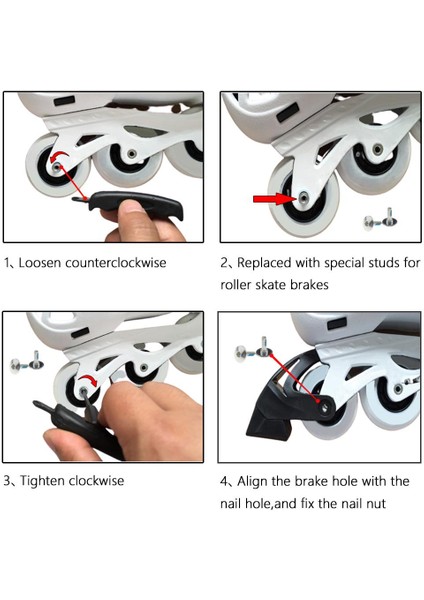 1、Loosen counterclockwise

2、Replaced with special studs for roller skate brakes

3、Tighten clockwise

4、Align the brake hole with the nail hole,and fix the nail nut