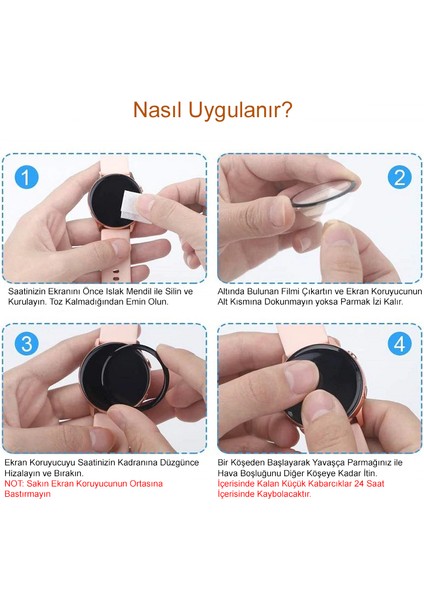 Nasıl Uygulanır?

1

Saatinizin Ekranını Önce Islak Mendil ile Silin ve Kurulayın. Toz Kalmadığından Emin Olun.

2

Altında Bulunan Filmi Çıkartın ve Ekran Koruyucunun Alt Kısmına Dokunmayın yoksa Parmak İzi Kalır.

3

Ekran Koruyucuyu Saatinizin Kadranına Düzgünce Hizalayın ve Bırakın.
NOT: Sakın Ekran Koruyucunun Ortasına Bastırmayın

4

Bir Köşeden Başlayarak Yavaşça Parmağınız ile Hava Boşluğunu Diğer Köşeye Kadar İtin.
İçerisinde Kalan Küçük Kabarcıklar 24 Saat İçerisinde Kaybolacaktır.