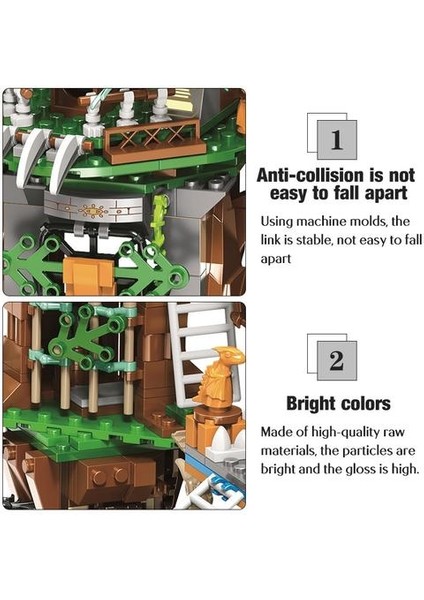 1

Anti-collision is not easy to fall apart

Using machine molds, the link is stable, not easy to fall apart

2

Bright colors

Made of high-quality raw materials, the particles are bright and the gloss is high.