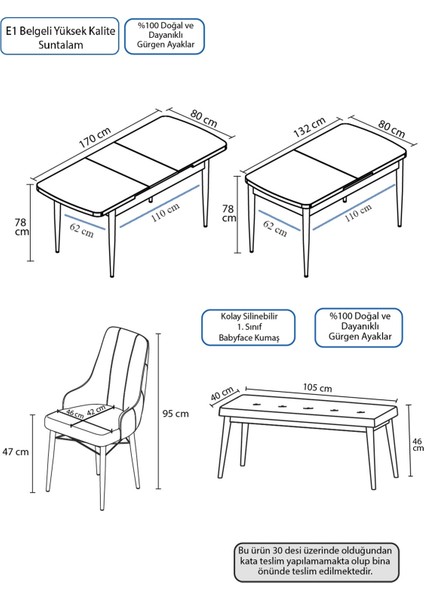 E1 Belgeli Yüksek Kalite Suntalam

%100 Doğal ve Dayanıklı Gürgen Ayaklar

170 cm

80 cm

78 cm

62 cm

110 cm

132 cm

80 cm

78 cm

62 cm

110 cm

Kolay Silinebilir 1. Sınıf Babyface Kumaş

%100 Doğal ve Dayanıklı Gürgen Ayaklar

46 cm

42 cm

95 cm

47 cm

40 cm

105 cm

46 cm

Bu ürün 30 desi üzerinde olduğundan kata teslim yapılamamakta olup bina önünde teslim edilmektedir.