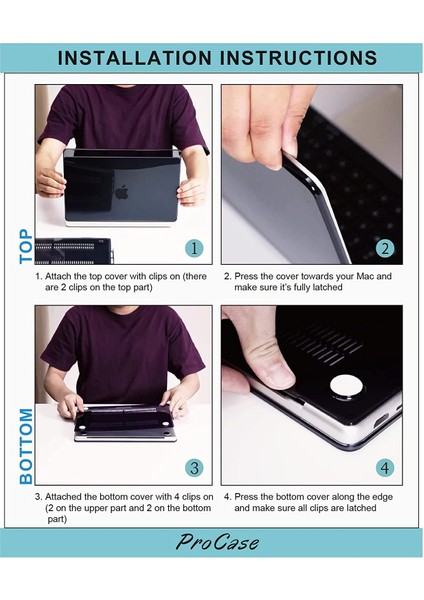 INSTALLATION INSTRUCTIONS

TOP

1

2

1. Attach the top cover with clips on (there are 2 clips on the top part)

2. Press the cover towards your Mac and make sure it's fully latched

BOTTOM

3

4

3. Attached the bottom cover with 4 clips on (2 on the upper part and 2 on the bottom part)

4. Press the bottom cover along the edge and make sure all clips are latched

ProCase