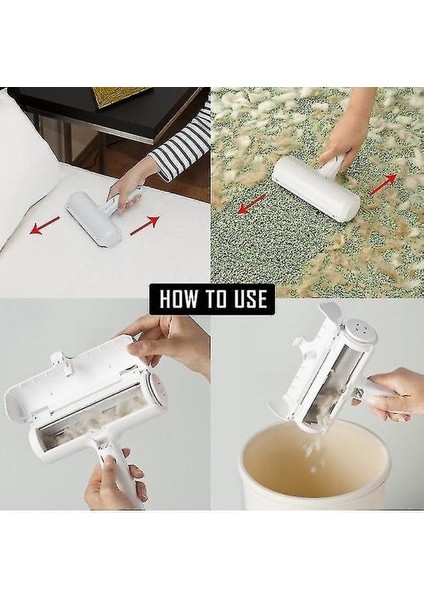 HOW TO USE