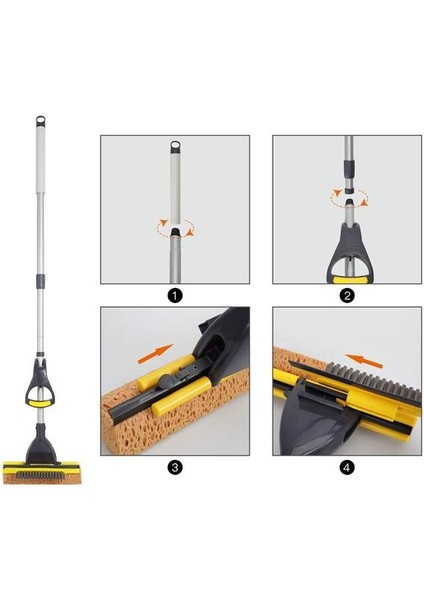 1

2

3

4