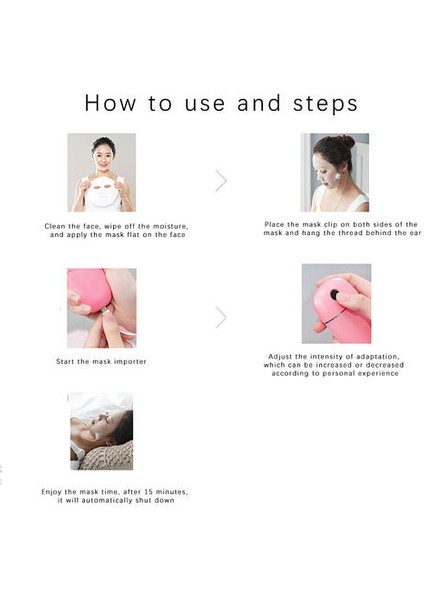 How to use and steps

Clean the face, wipe off the moisture, and apply the mask flat on the face

Place the mask clip on both sides of the mask and hang the thread behind the ear

Start the mask importer

Adjust the intensity of adaptation, which can be increased or decreased according to personal experience

Enjoy the mask time, after 15 minutes, it will automatically shut down