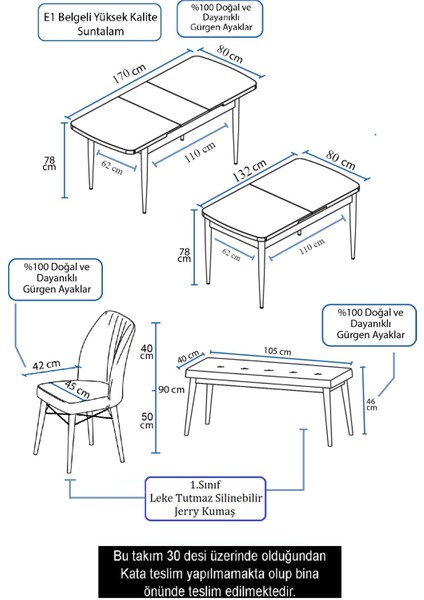 E1 Belgeli Yüksek Kalite Suntalam

%100 Doğal ve Dayanıklı Gürgen Ayaklar

170 cm

80 cm

78 cm

62 cm

110 cm

132 cm

80 cm

78 cm

62 cm

110 cm

%100 Doğal ve Dayanıklı Gürgen Ayaklar

%100 Doğal ve Dayanıklı Gürgen Ayaklar

42 cm

45 cm

40 cm

90 cm

50 cm

40 cm

105 cm

46 cm

1.Sınıf
Leke Tutmaz Silinebilir
Jerry Kumaş

Bu takım 30 desi üzerinde olduğundan Kata teslim yapılmamakta olup bina önünde teslim edilmektedir.