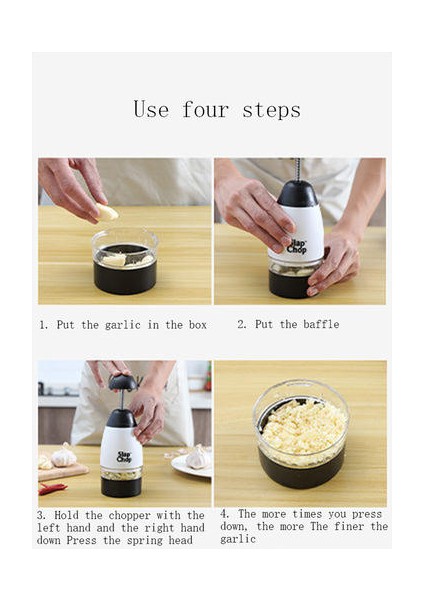 Use four steps

Slap Chop

1. Put the garlic in the box

2. Put the baffle

Slap Chop

3. Hold the chopper with the left hand and the right hand down Press the spring head

4. The more times you press down, the more The finer the garlic