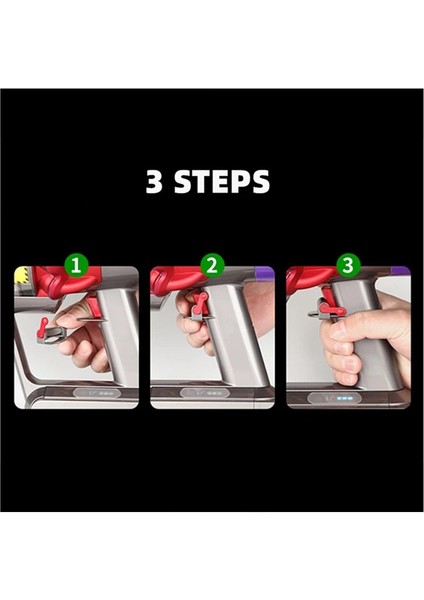 3 STEPS

1

2

3