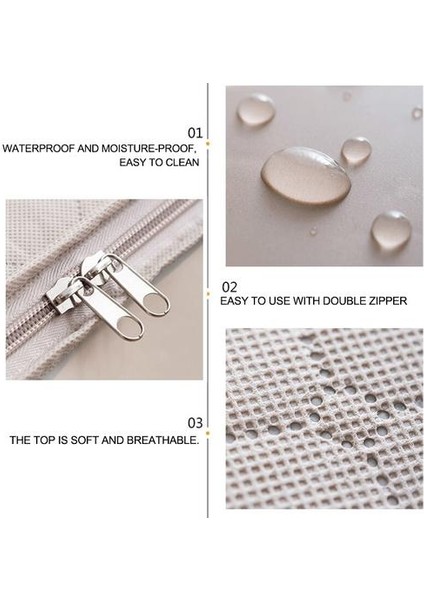 01
WATERPROOF AND MOISTURE-PROOF, EASY TO CLEAN

02
EASY TO USE WITH DOUBLE ZIPPER

03
THE TOP IS SOFT AND BREATHABLE.