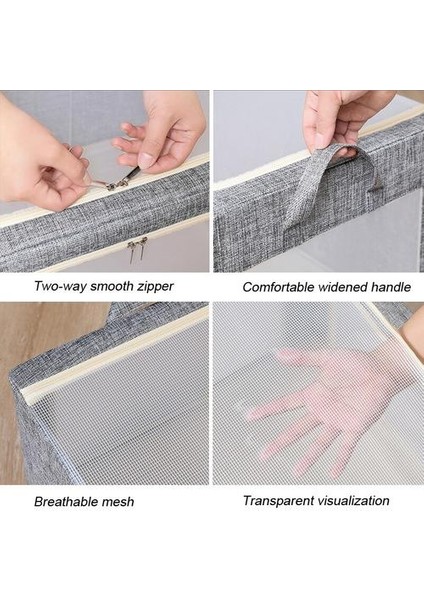 Two-way smooth zipper

Comfortable widened handle

Breathable mesh

Transparent visualization