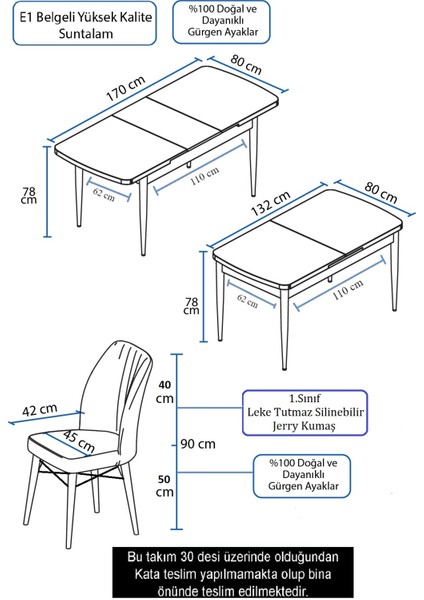 E1 Belgeli Yüksek Kalite Suntalam

%100 Doğal ve Dayanıklı Gürgen Ayaklar

170 cm

80 cm

78 cm

62 cm

110 cm

132 cm

80 cm

78 cm

62 cm

110 cm

42 cm

45 cm

40 cm

90 cm

50 cm

1.Sınıf Leke Tutmaz Silinebilir Jerry Kumaş

%100 Doğal ve Dayanıklı Gürgen Ayaklar

Bu takım 30 desi üzerinde olduğundan Kata teslim yapılmamakta olup bina önünde teslim edilmektedir.