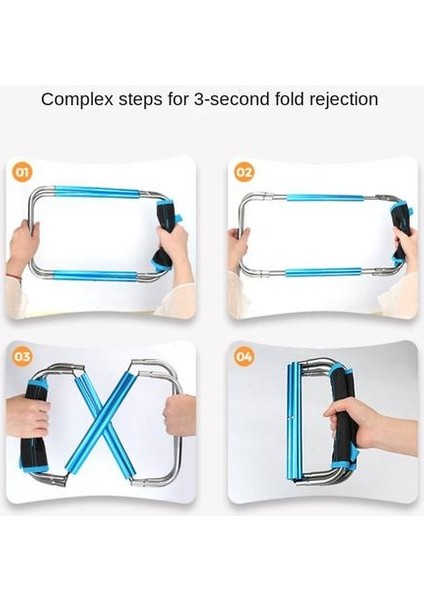 Complex steps for 3-second fold rejection

01

02

03

04