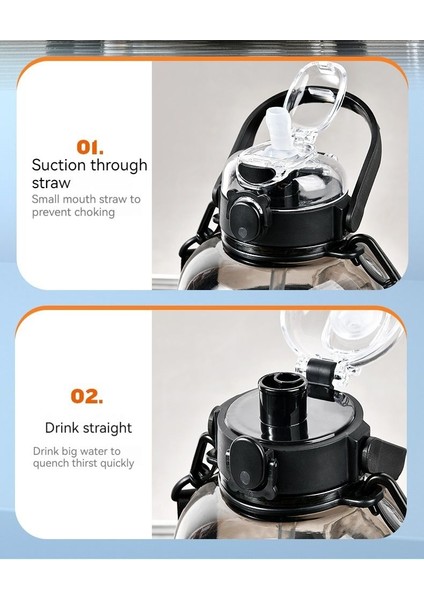 01.

Suction through straw

Small mouth straw to prevent choking

02.

Drink straight

Drink big water to quench thirst quickly