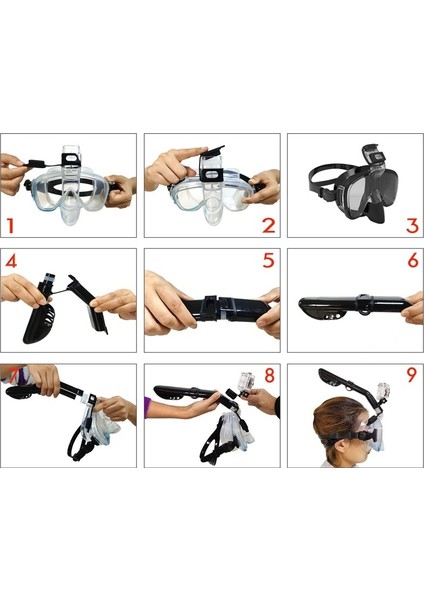 1
2
3
4
5
6
7
8
9