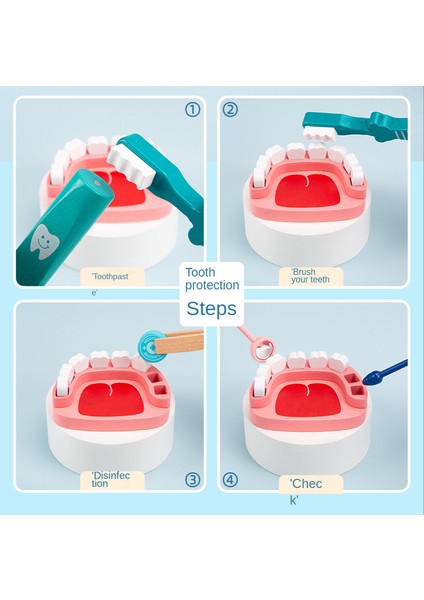 ①

'Toothpast
e'

②

'Brush
your teeth

Tooth
protection
Steps

'Disinfec
tion

③

④

'Chec
k'