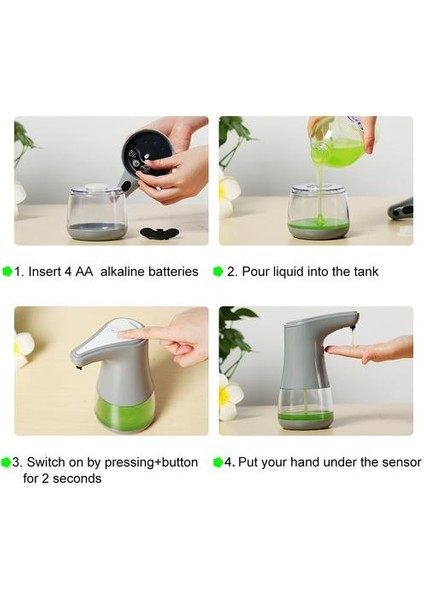 1. Insert 4 AA alkaline batteries

2. Pour liquid into the tank

3. Switch on by pressing+button for 2 seconds

4. Put your hand under the sensor