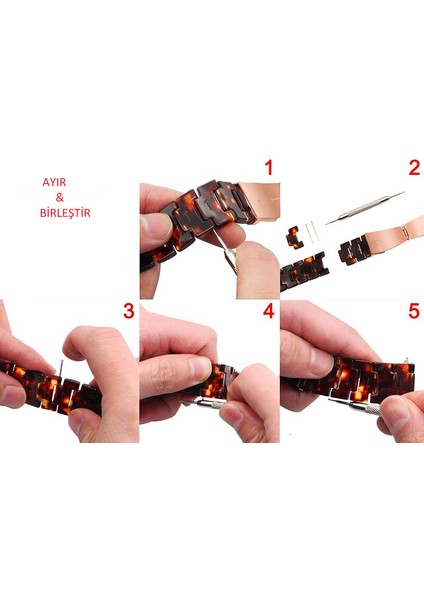 AYIR
&
BİRLEŞTİR

1

2

3

4

5