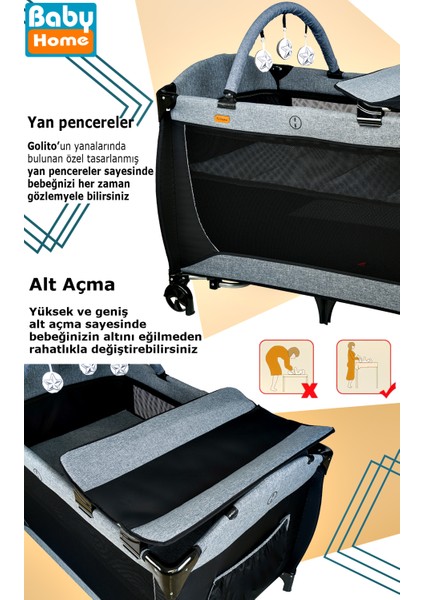 Baby Home

Yan pencereler

Golito'un yanalarında bulunan özel tasarlanmış yan pencereler sayesinde bebeğnizi her zaman gözlemyele bilirsiniz

Alt Açma

Yüksek ve geniş alt açma sayesinde bebeğinizin altını eğilmeden rahatlıkla değiştirebilirsiniz