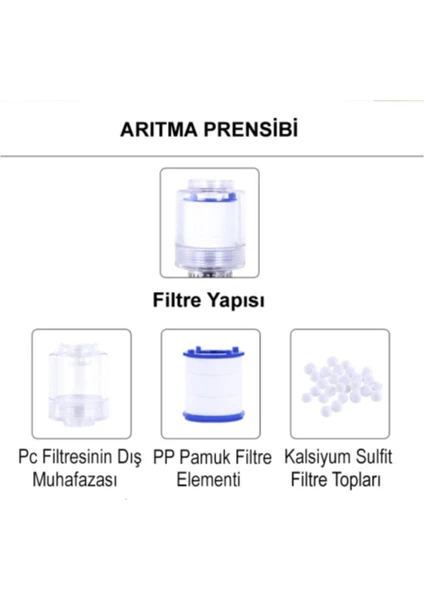 ARITMA PRENSİBİ

Filtre Yapısı

Pc Filtresinin Dış Muhafazası

PP Pamuk Filtre Elementi

Kalsiyum Sulfit Filtre Topları