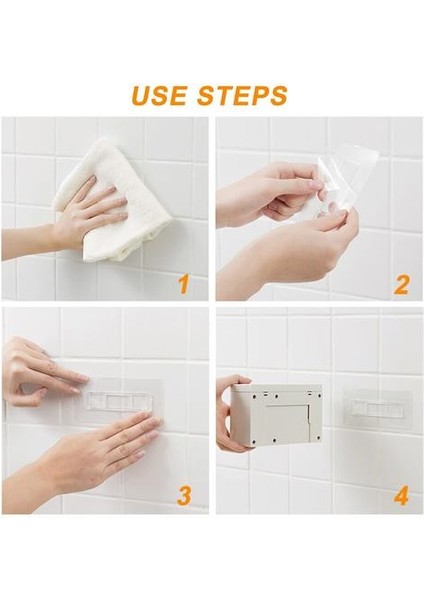 USE STEPS

1

2

3

4