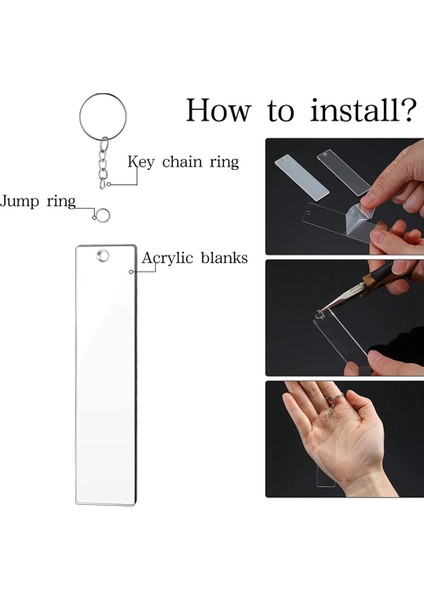 How to install?

Key chain ring

Jump ring

Acrylic blanks