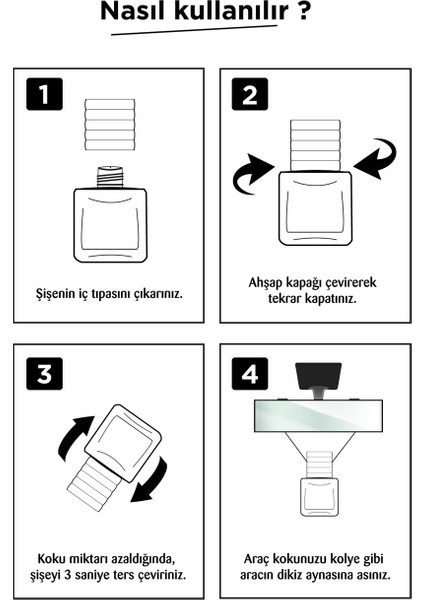 Nasıl kullanılır ?

1

Şişenin iç tıpasını çıkarınız.

2

Ahşap kapağı çevirerek tekrar kapatınız.

3

Koku miktarı azaldığında, şişeyi 3 saniye ters çeviriniz.

4

Araç kokunuzu kolye gibi aracın dikiz aynasına asınız.