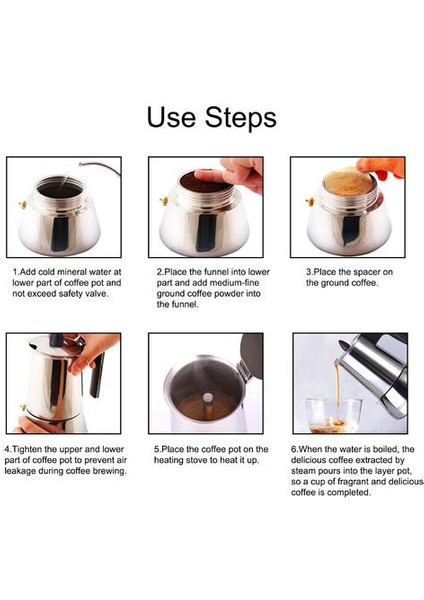 Use Steps

1.Add cold mineral water at lower part of coffee pot and not exceed safety valve.

2.Place the funnel into lower part and add medium-fine ground coffee powder into the funnel.

3.Place the spacer on the ground coffee.

4.Tighten the upper and lower part of coffee pot to prevent air leakage during coffee brewing.

5.Place the coffee pot on the heating stove to heat it up.

6.When the water is boiled, the delicious coffee extracted by steam pours into the layer pot, so a cup of fragrant and delicious coffee is completed.