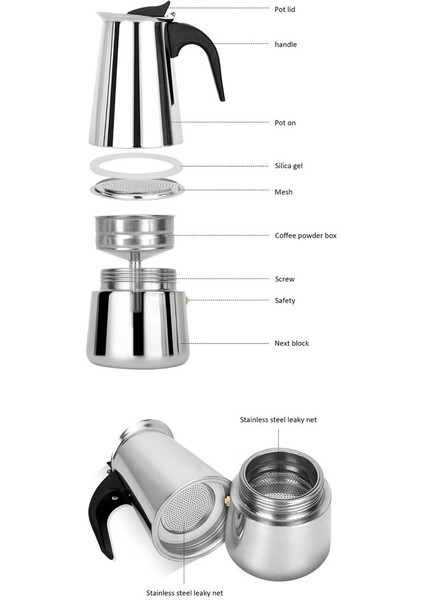 Pot lid
handle
Pot on
Silica gel
Mesh
Coffee powder box
Screw
Safety
Next block

Stainless steel leaky net

Stainless steel leaky net