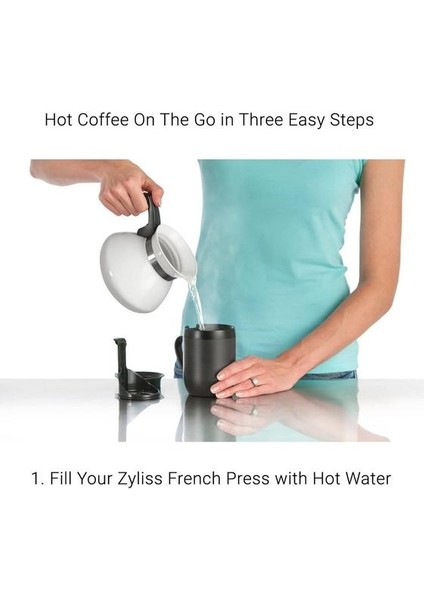 Hot Coffee On The Go in Three Easy Steps

1. Fill Your Zyliss French Press with Hot Water