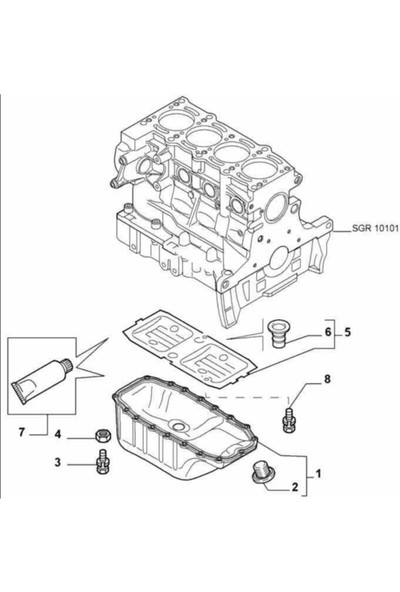 SGR 10101
6
5
8
7
4
3
1
2