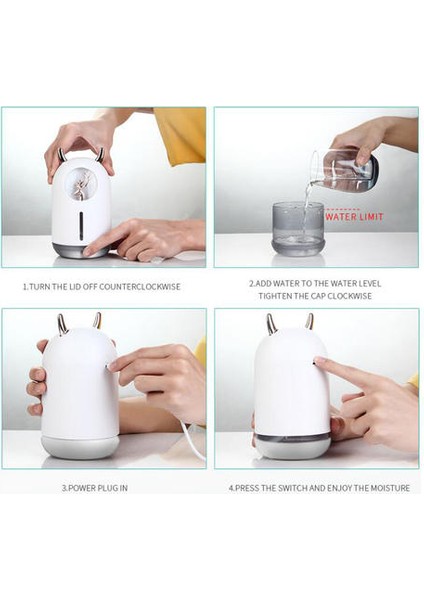 WATER LIMIT

1.TURN THE LID OFF COUNTERCLOCKWISE

2.ADD WATER TO THE WATER LEVEL TIGHTEN THE CAP CLOCKWISE

3.POWER PLUG IN

4.PRESS THE SWITCH AND ENJOY THE MOISTURE