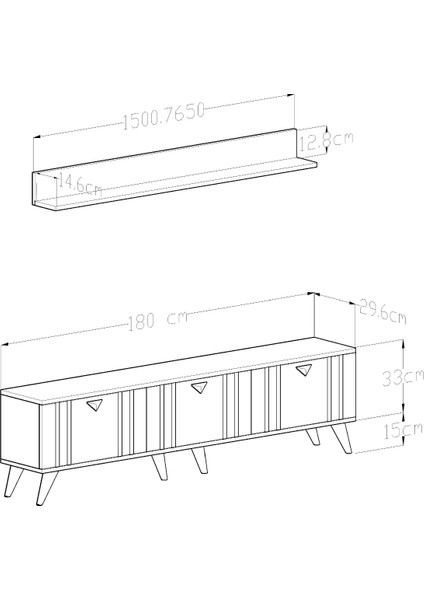 1500.7650
12.8cm
14.6cm
180 cm
29.6cm
33cm
15cm