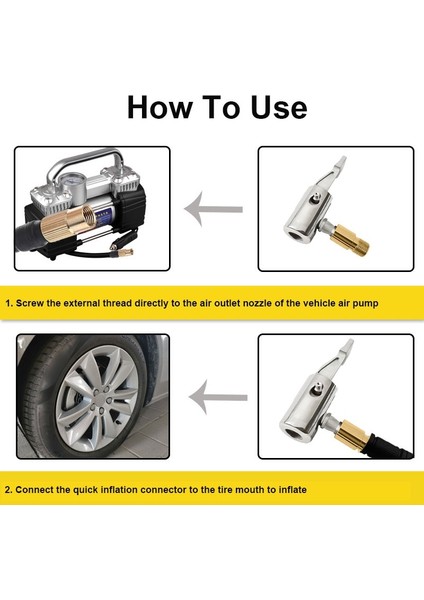 How To Use

1. Screw the external thread directly to the air outlet nozzle of the vehicle air pump

2. Connect the quick inflation connector to the tire mouth to inflate