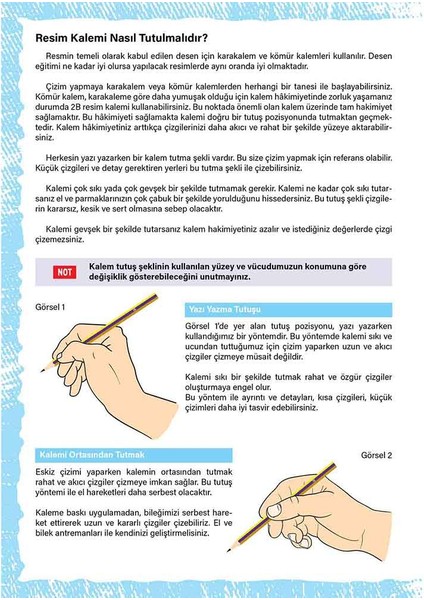 Resim Kalemi Nasıl Tutulmalıdır?

Resmin temeli olarak kabul edilen desen için karakalem ve kömür kalemleri kullanılır. Desen eğitimi ne kadar iyi olursa yapılacak resimlerde aynı oranda iyi olmaktadır.

Çizim yapmaya karakalem veya kömür kalemlerden herhangi bir tanesi ile başlayabilirsiniz. Kömür kalem, karakaleme göre daha yumuşak olduğu için kalem hâkimiyetinde zorluk yaşamanız durumda 2B resim kalemi kullanabilirsiniz. Bu noktada önemli olan kalem üzerinde tam hakimiyet sağlamaktır. Bu hâkimiyeti sağlamakta kalemi doğru bir tutuş pozisyonunda tutmaktan geçmektedir. Kalem hâkimiyetiniz arttıkça çizgilerinizi daha akıcı ve rahat bir şekilde yüzeye aktarabilirsiniz.

Herkesin yazı yazarken bir kalem tutma şekli vardır. Bu size çizim yapmak için referans olabilir. Küçük çizgileri ve detay gerektiren yerleri bu tutma şekli ile çizebilirsiniz.

Kalemi çok sıkı yada çok gevşek bir şekilde tutmamak gerekir. Kalemi ne kadar çok sıkı tutarsanız el ve parmaklarınızın çok çabuk bir şekilde yorulduğunu hissedersiniz. Bu tutuş şekli çizgilerin kararsız, kesik ve sert olmasına sebep olacaktır.

Kalemi gevşek bir şekilde tutarsanız kalem hakimiyetiniz azalır ve istediğiniz değerlerde çizgi çizemezsiniz.

NOT Kalem tutuş şeklinin kullanılan yüzey ve vücudumuzun konumuna göre değişiklik gösterebileceğini unutmayınız.

Görsel 1

Yazı Yazma Tutuşu

Görsel 1'de yer alan tutuş pozisyonu, yazı yazarken kullandığımız bir yöntemdir. Bu yöntemde kalemi sıkı ve ucundan tuttuğumuz için çizim yaparken uzun ve akıcı çizgiler çizmeye müsait değildir.

Kalemi sıkı bir şekilde tutmak rahat ve özgür çizgiler oluşturmaya engel olur.
Bu yöntem ile ayrıntı ve detayları, kısa çizgileri, küçük çizimleri daha iyi tasvir edebilirsiniz.

Kalemi Ortasından Tutmak

Görsel 2

Eskiz çizimi yaparken kalemin ortasından tutmak rahat ve akıcı çizgiler çizmeye imkan sağlar. Bu tutuş yöntemi ile el hareketleri daha serbest olacaktır.

Kaleme baskı uygulamadan, bileğimizi serbest hareket ettirerek uzun ve kararlı çizgiler çizebiliriz. El ve bilek antremanları ile kendinizi geliştirmelisiniz.