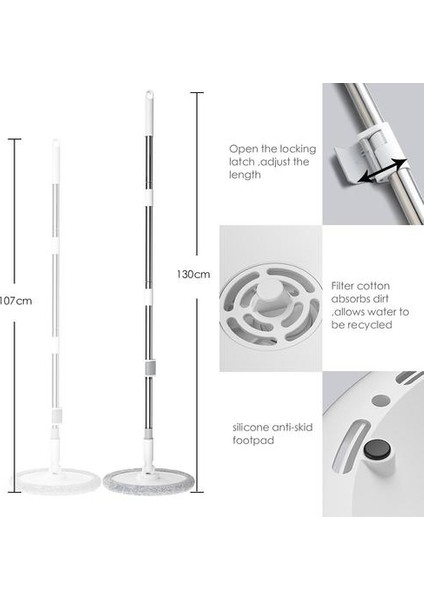 107cm

130cm

Open the locking latch ,adjust the length

Filter cotton absorbs dirt ,allows water to be recycled

silicone anti-skid footpad