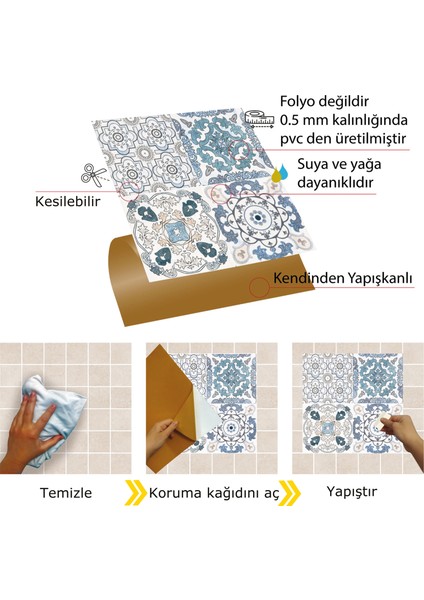 Folyo değildir
0.5 mm kalınlığında
pvc den üretilmiştir

Suya ve yağa
dayanıklıdır

Kesilebilir

Kendinden Yapışkanlı

Temizle

Koruma kağıdını aç

Yapıştır