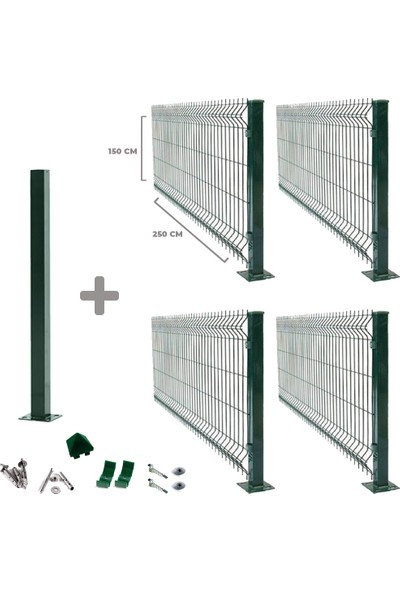 150 CM
250 CM