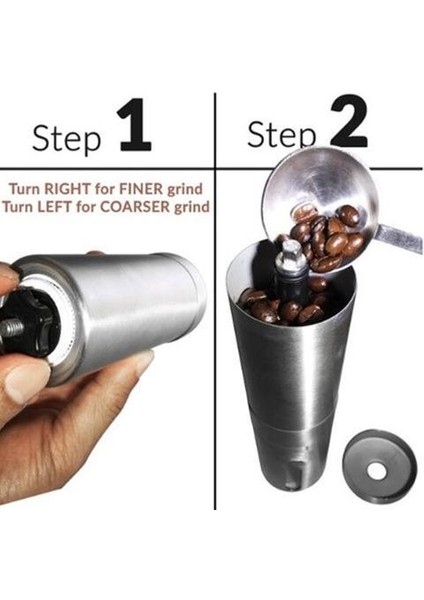 Step 1

Turn RIGHT for FINER grind
Turn LEFT for COARSER grind

Step 2