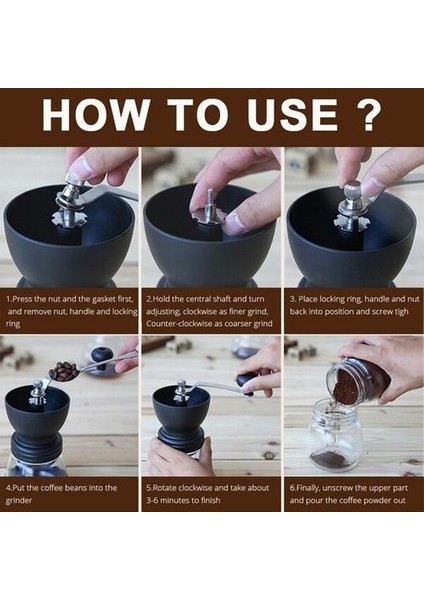 HOW TO USE ?

1.Press the nut and the gasket first, and remove nut, handle and locking ring

2.Hold the central shaft and turn adjusting, clockwise as finer grind, Counter-clockwise as coarser grind

3. Place locking ring, handle and nut back into position and screw tigh

4.Put the coffee beans into the grinder

5.Rotate clockwise and take about 3-6 minutes to finish

6.Finally, unscrew the upper part and pour the coffee powder out