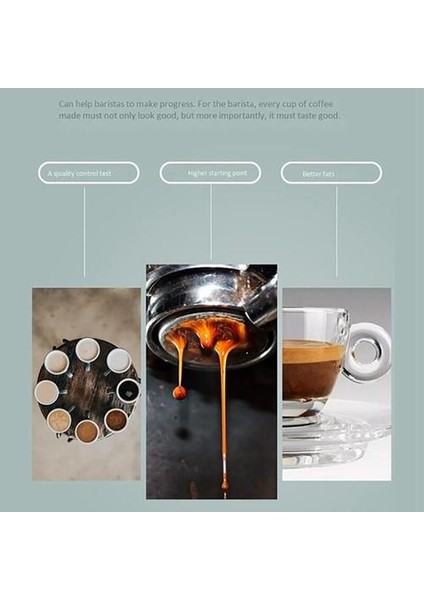 Can help baristas to make progress. For the barista, every cup of coffee made must not only look good, but more importantly, it must taste good.

A quality control test

Higher starting point

Better fats