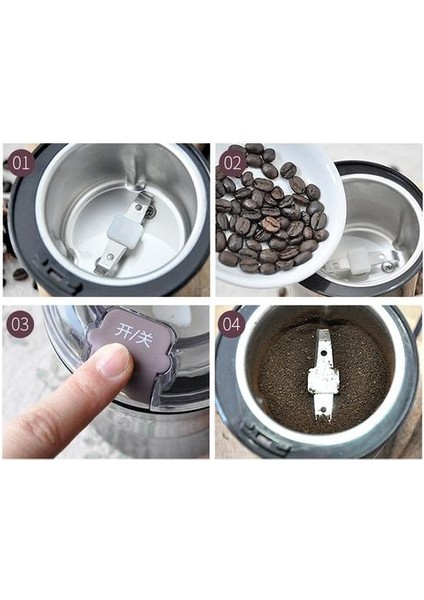 01

02

03

开/关

04