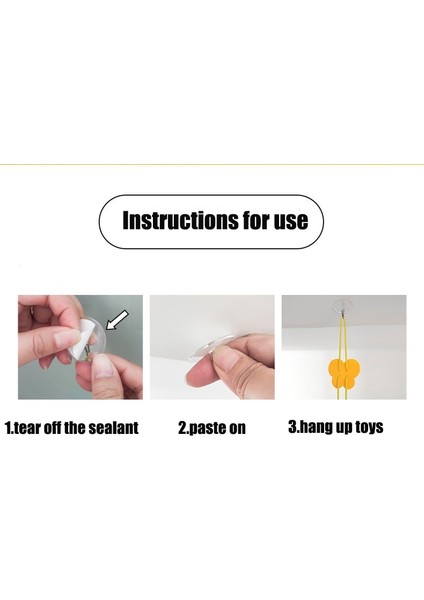 Instructions for use

1.tear off the sealant

2.paste on

3.hang up toys