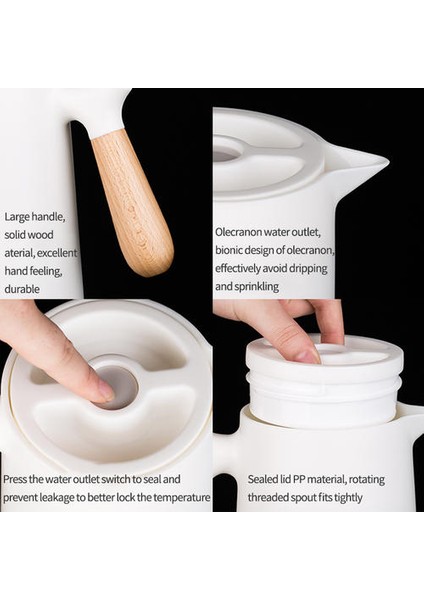 Large handle, solid wood aterial, excellent hand feeling, durable

Olecranon water outlet, bionic design of olecranon, effectively avoid dripping and sprinkling

Press the water outlet switch to seal and prevent leakage to better lock the temperature

Sealed lid PP material, rotating threaded spout fits tightly