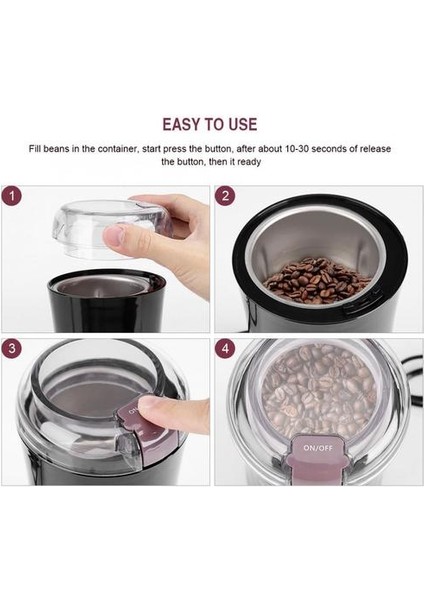 EASY TO USE

Fill beans in the container, start press the button, after about 10-30 seconds of release the button, then it ready

1

2

3

ON

4

ON/OFF