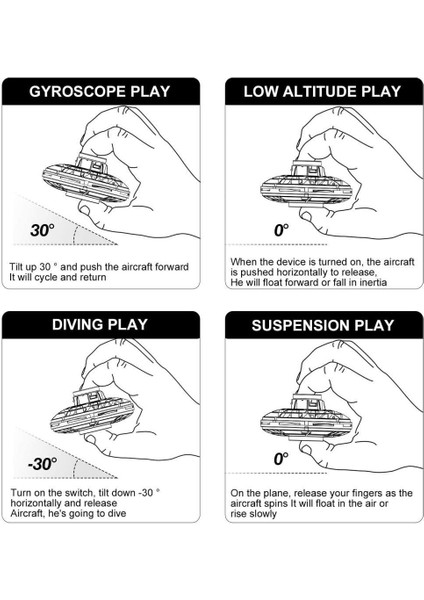 GYROSCOPE PLAY

30°

Tilt up 30 ° and push the aircraft forward
It will cycle and return

LOW ALTITUDE PLAY

0°

When the device is turned on, the aircraft is pushed horizontally to release,
He will float forward or fall in inertia

DIVING PLAY

-30°

Turn on the switch, tilt down -30 ° horizontally and release
Aircraft, he's going to dive

SUSPENSION PLAY

0°

On the plane, release your fingers as the aircraft spins It will float in the air or rise slowly