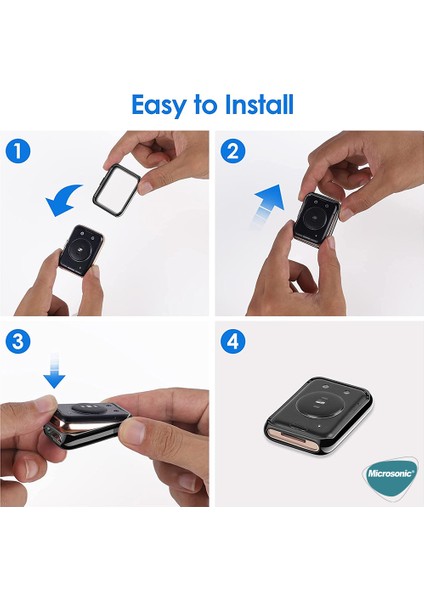 Easy to Install

1

2

3

4

Microsonic®