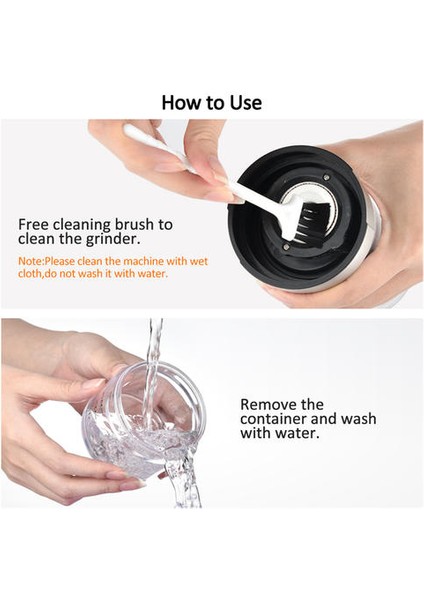 How to Use

Free cleaning brush to clean the grinder.

Note:Please clean the machine with wet cloth,do not wash it with water.

Remove the container and wash with water.