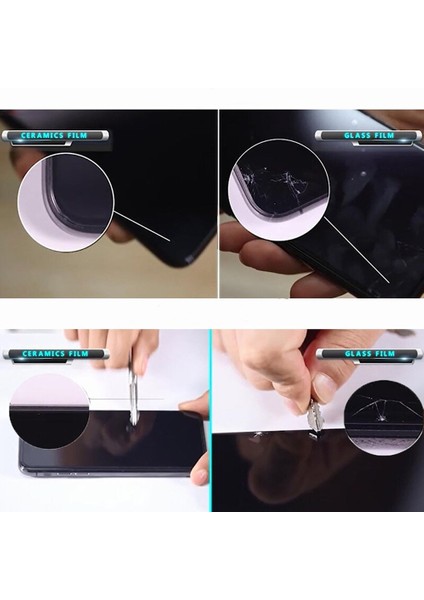 CERAMICS FILM

GLASS FILM

CERAMICS FILM

GLASS FILM