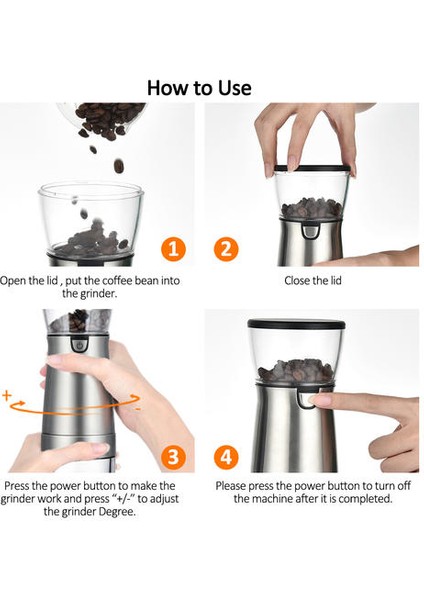 How to Use

1

Open the lid , put the coffee bean into the grinder.

2

Close the lid

+

-

3

Press the power button to make the grinder work and press "+/-" to adjust the grinder Degree.

4

Please press the power button to turn off the machine after it is completed.