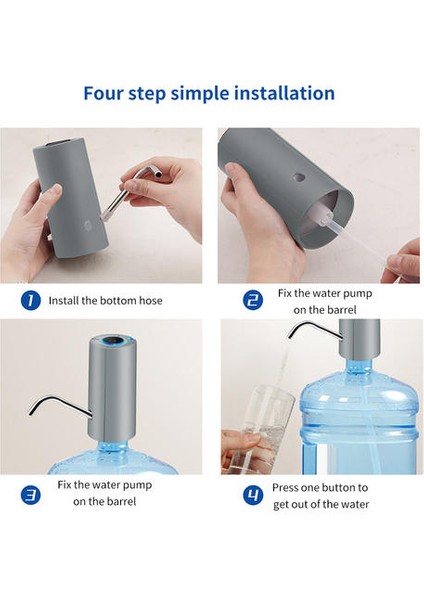 Four step simple installation

1 Install the bottom hose

2 Fix the water pump on the barrel

3 Fix the water pump on the barrel

4 Press one button to get out of the water