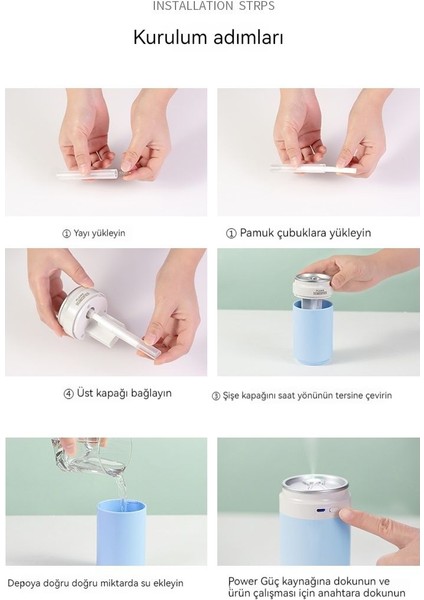 INSTALLATION STRPS

Kurulum adımları

① Yayı yükleyin

① Pamuk çubuklara yükleyin

④ Üst kapağı bağlayın

③ Şişe kapağını saat yönünün tersine çevirin

Depoya doğru doğru miktarda su ekleyin

Power Güç kaynağına dokunun ve ürün çalışması için anahtara dokunun